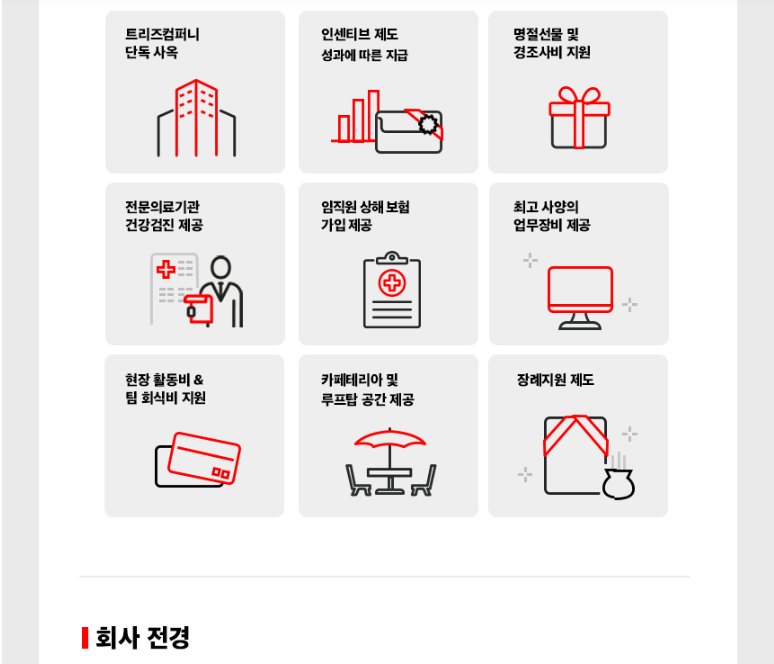 트리즈컴퍼니
단독 사옥

인센티브 제도
성과에 따른 지급

명절선물 및
경조사비 지원

전문의료기관
건강검진 제공

임직원 상해 보험
가입 제공

최고 사양의
업무장비 제공

현장 활동비 &
팀 회식비 지원

카페테리아 및
루프탑 공간 제공

장례지원 제도

회사 전경